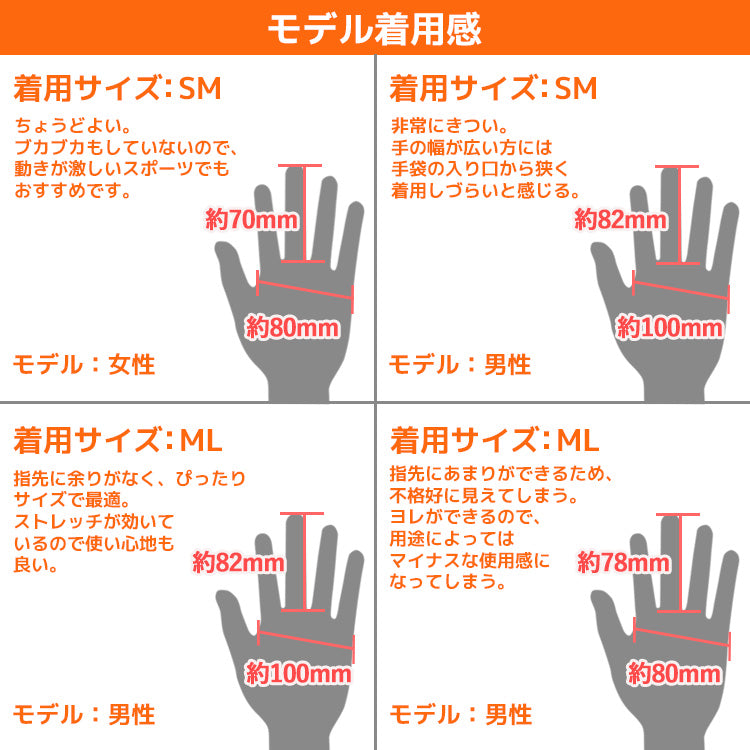 モデル着用感

着用サイズ：SM

ちょうどよい。
ブカブカもしていないので、
動きが激しいスポーツでも
おすすめです。

約70mm

約80mm

モデル：女性

着用サイズ：SM

非常にきつい。
手の幅が広い方には
手袋の入り口から狭く
着用しづらいと感じる。

約82mm

約100mm

モデル：男性

着用サイズ：ML

指先に余りがなく、ぴったり
サイズで最適。
ストレッチが効いて
いるので使い心地も
良い。

約82mm

約100mm

モデル：男性

着用サイズ：ML

指先にあまりができるため、
不格好に見えてしまう。
ヨレができるので、
用途によっては
マイナスな使用感に
なってしまう。

約78mm

約80mm

モデル：男性